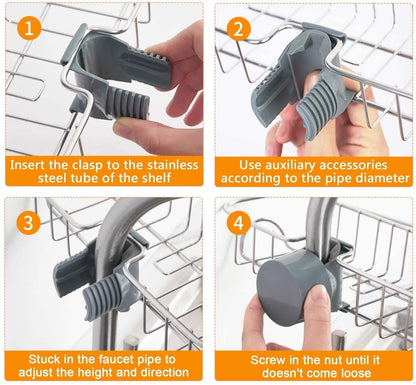 1

Insert the clasp to the stainless steel tube of the shelf

2

Use auxiliary accessories according to the pipe diameter

3

Stuck in the faucet pipe to adjust the height and direction

4

Screw in the nut until it doesn't come loose