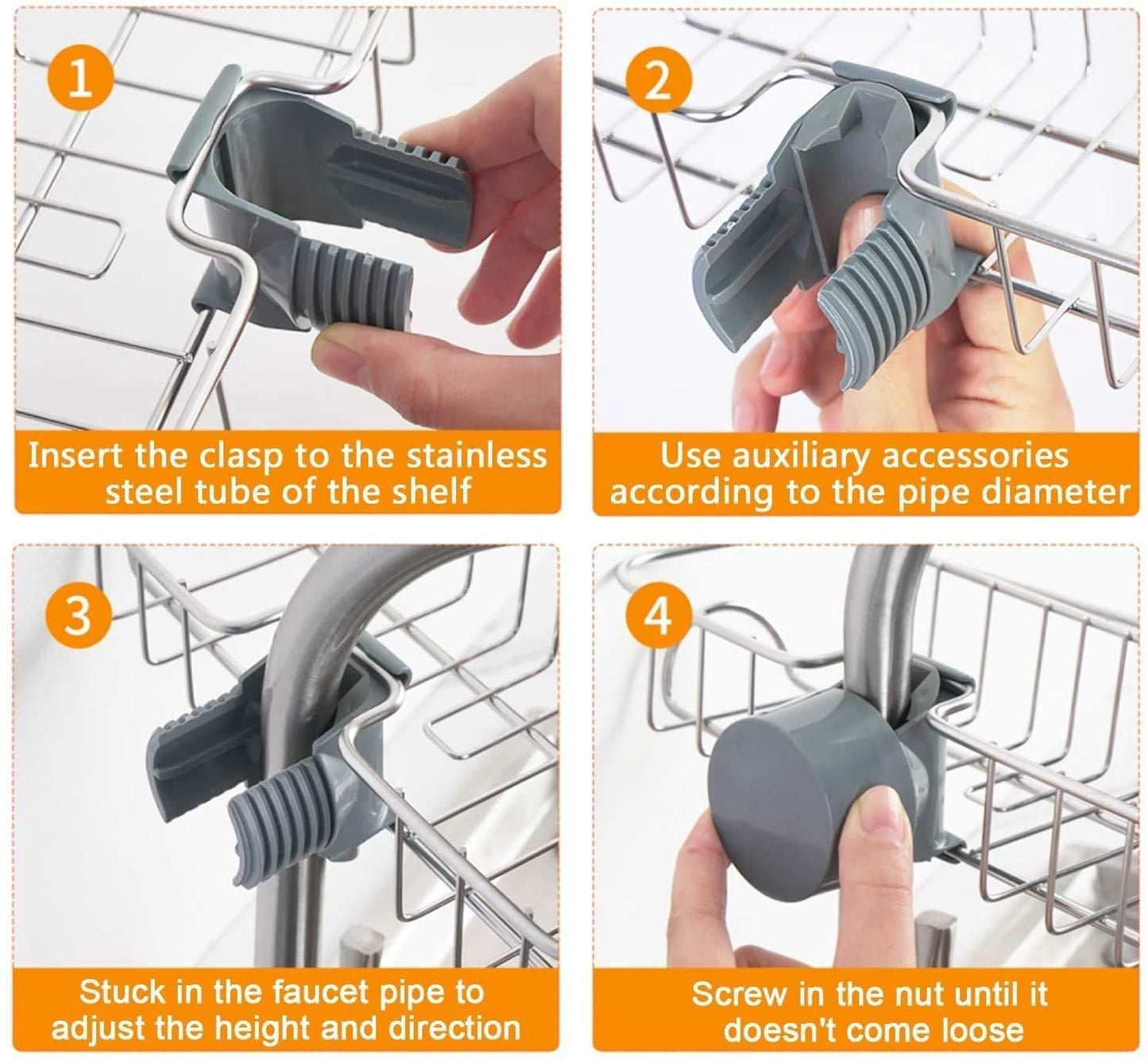 1

Insert the clasp to the stainless steel tube of the shelf

2

Use auxiliary accessories according to the pipe diameter

3

Stuck in the faucet pipe to adjust the height and direction

4

Screw in the nut until it doesn't come loose